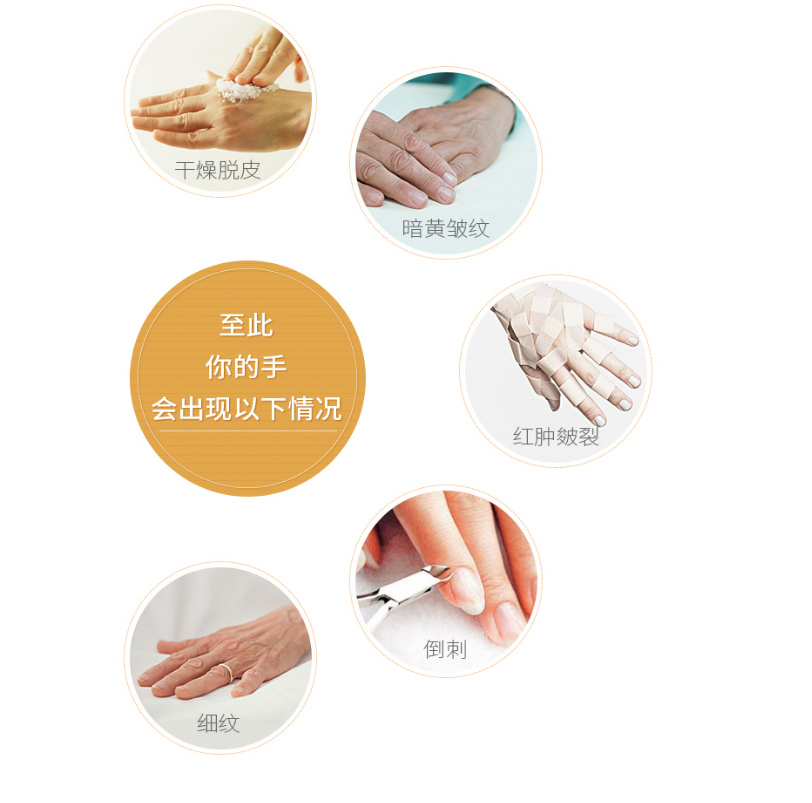 干燥脱皮

暗黄皱纹

至此
你的手
会出现以下情况

红肿皴裂

倒刺

细纹