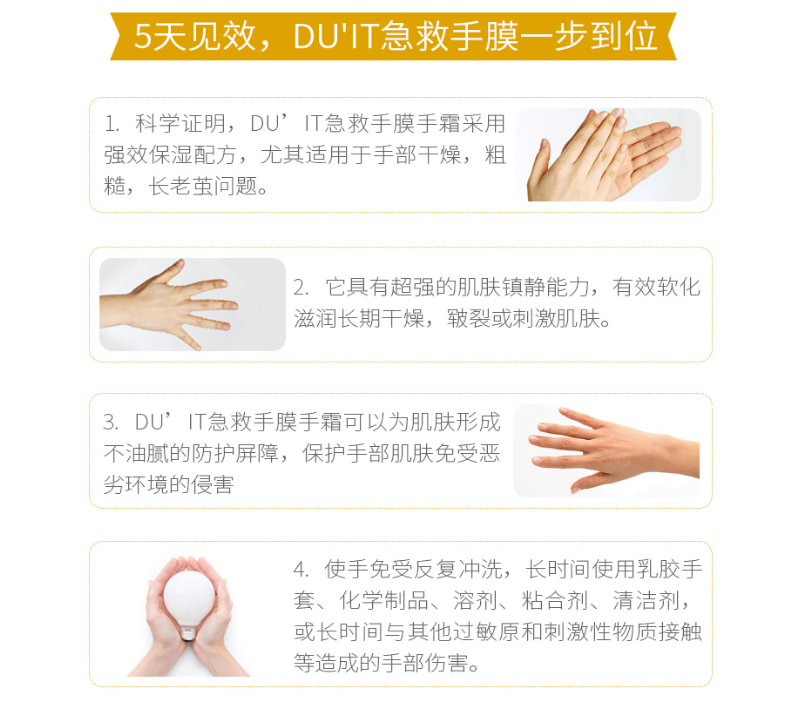 5天见效，DU'IT急救手膜一步到位

1. 科学证明，DU’IT急救手膜手霜采用强效保湿配方，尤其适用于手部干燥，粗糙，长老茧问题。

2. 它具有超强的肌肤镇静能力，有效软化滋润长期干燥，皲裂或刺激肌肤。

3. DU’IT急救手膜手霜可以为肌肤形成不油腻的防护屏障，保护手部肌肤免受恶劣环境的侵害

4. 使手免受反复冲洗，长时间使用乳胶手套、化学制品、溶剂、粘合剂、清洁剂，或长时间与其他过敏原和刺激性物质接触等造成的手部伤害。