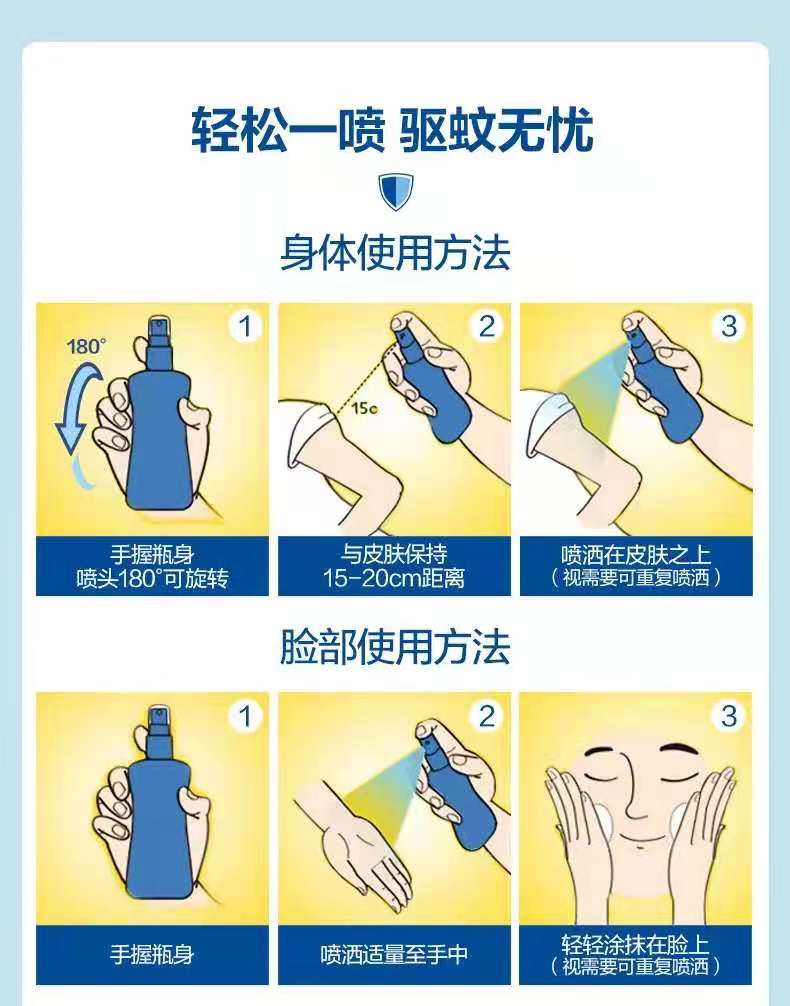 轻松一喷 驱蚊无忧

身体使用方法

1
180°
手握瓶身
喷头180°可旋转

2
15c
与皮肤保持
15-20cm距离

3
喷洒在皮肤之上
（视需要可重复喷洒）

脸部使用方法

1
手握瓶身

2
喷洒适量至手中

3
轻轻涂抹在脸上
（视需要可重复喷洒）