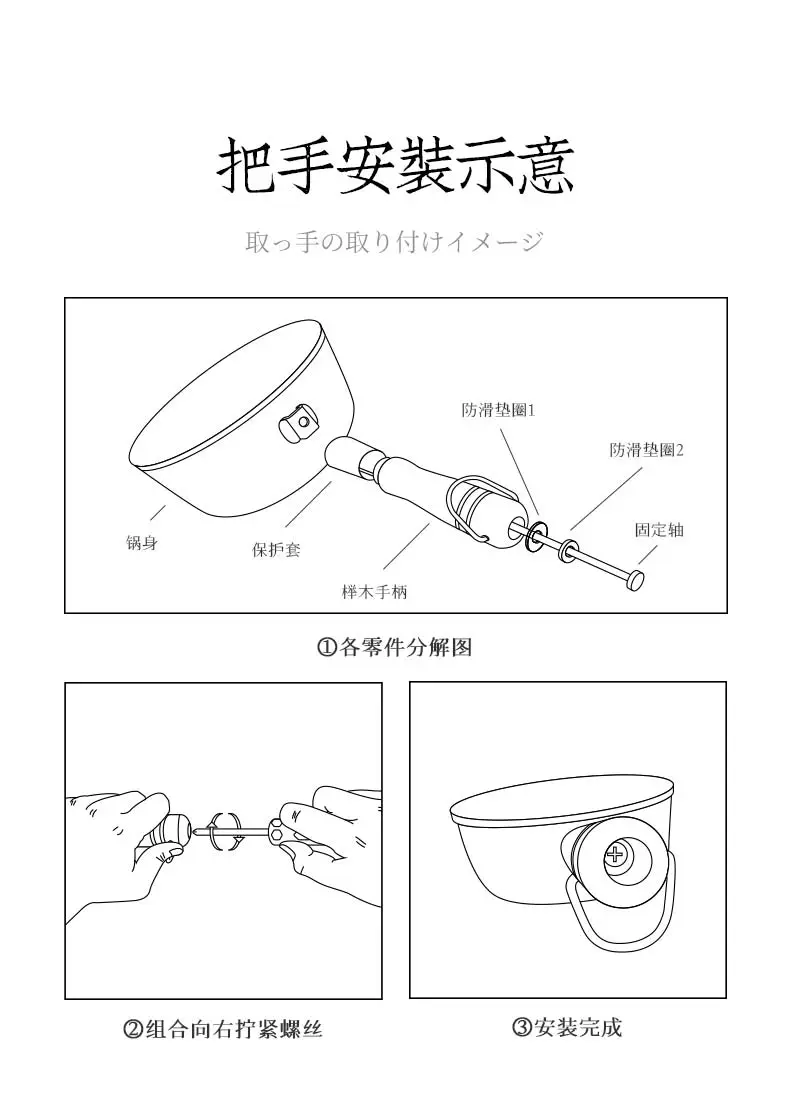 把手安装示意

取っ手の取り付けイメージ

防滑垫圈1

防滑垫圈2

固定轴

锅身

保护套

榉木手柄

①各零件分解图

②组合向右拧紧螺丝

③安装完成