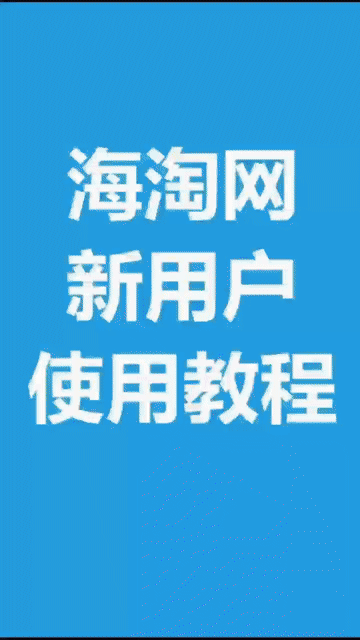 海淘网
新用户
使用教程