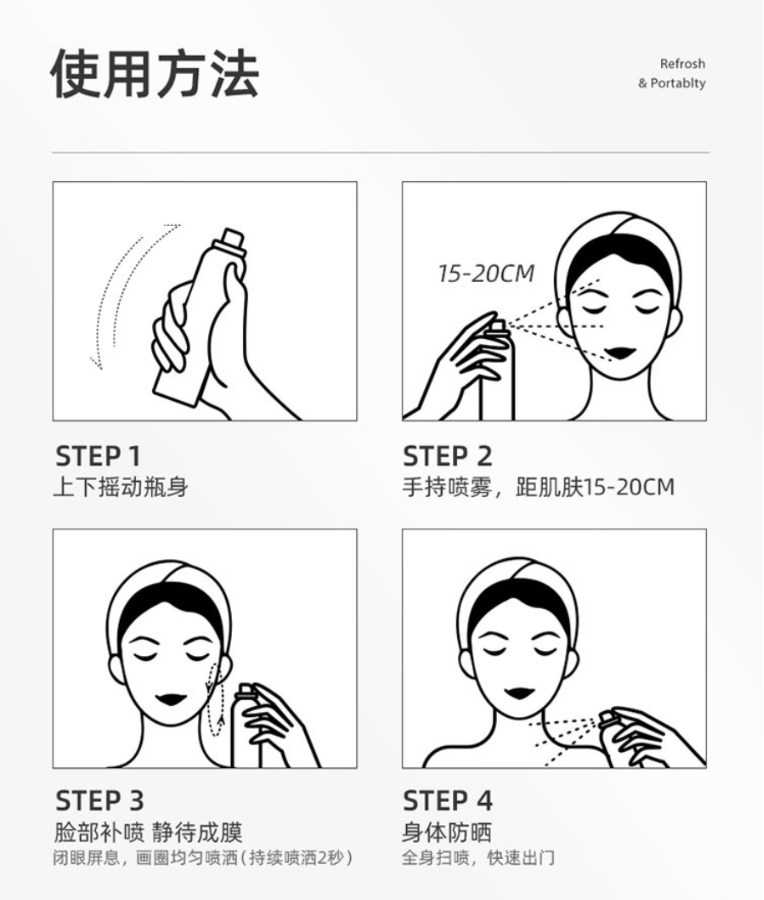 使用方法

Refrosh
& Portablty

15-20CM

STEP 1
上下摇动瓶身

STEP 2
手持喷雾，距肌肤15-20CM

STEP 3
脸部补喷 静待成膜
闭眼屏息，画圈均匀喷洒（持续喷洒2秒）

STEP 4
身体防晒
全身扫喷，快速出门