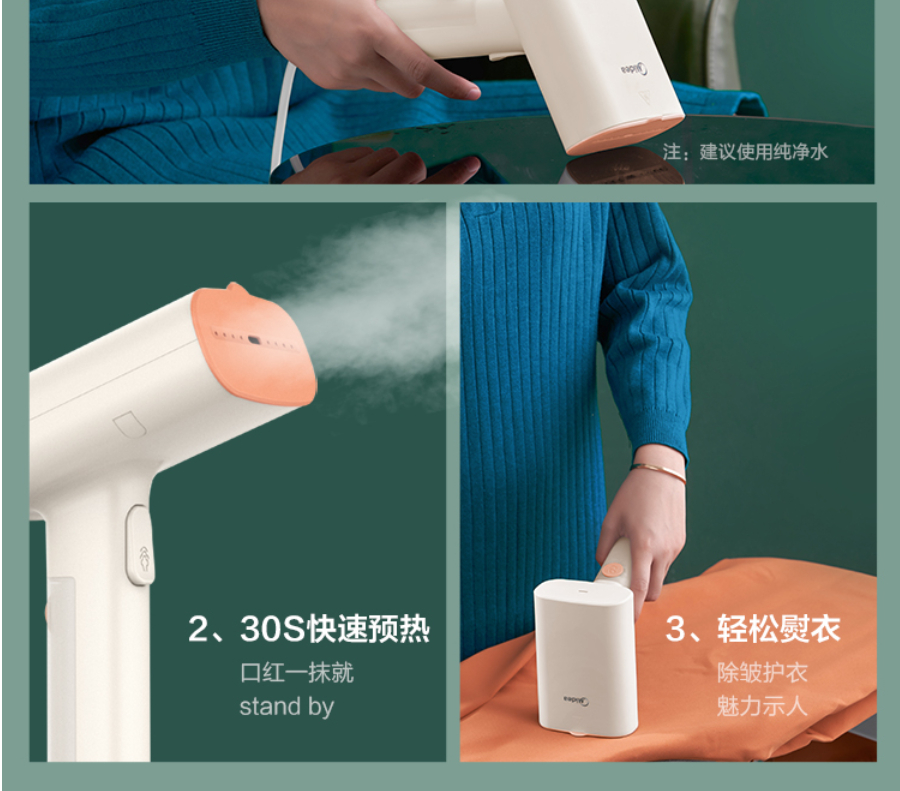 Midea

注：建议使用纯净水

2、30S快速预热

口红一抹就

stand by

3、轻松熨衣

除皱护衣

魅力示人

Midea